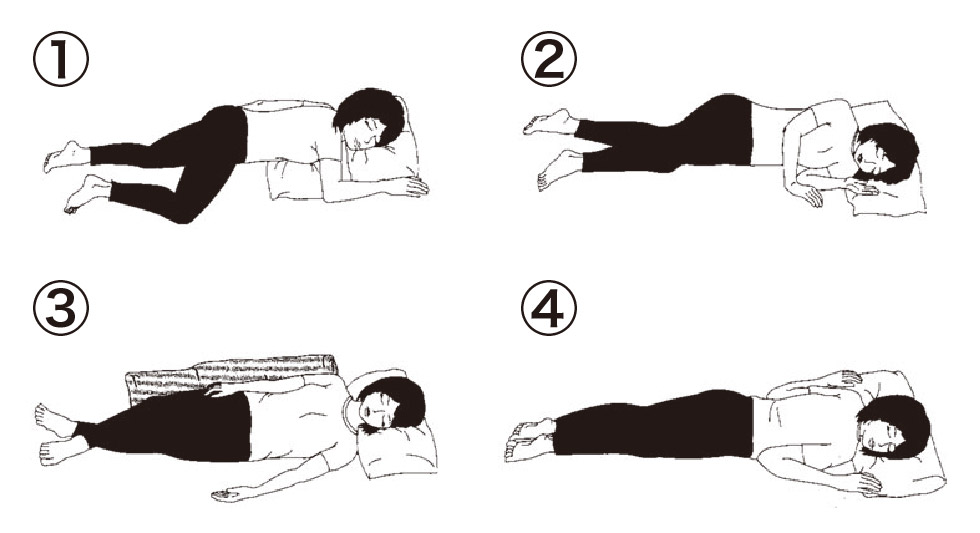 ①

②

③

④