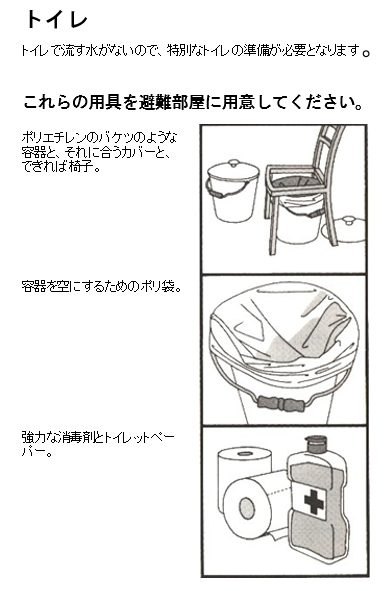 トイレ

トイレで流す水がないので、特別なトイレの準備が必要となります。

これらの用具を避難部屋に用意してください。

ポリエチレンのバケツのような容器と、それに合うカバーと、できれば椅子。

容器を空にするためのポリ袋。

強力な消毒剤とトイレットペーパー。